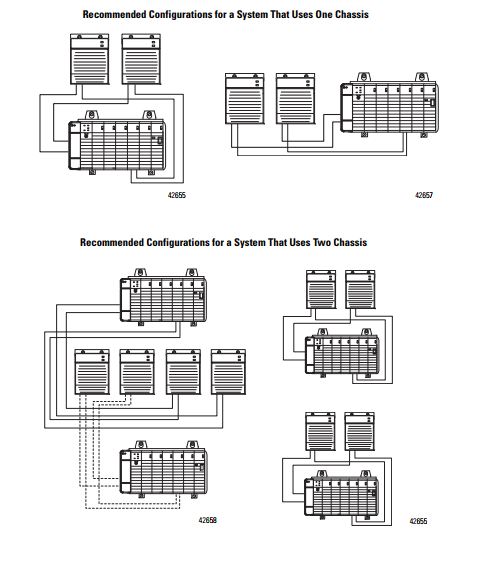 Recommended Configurations for a System That Uses One Chassis

42655

42657

Recommended Configurations for a System That Uses Two Chassis

42658

42655