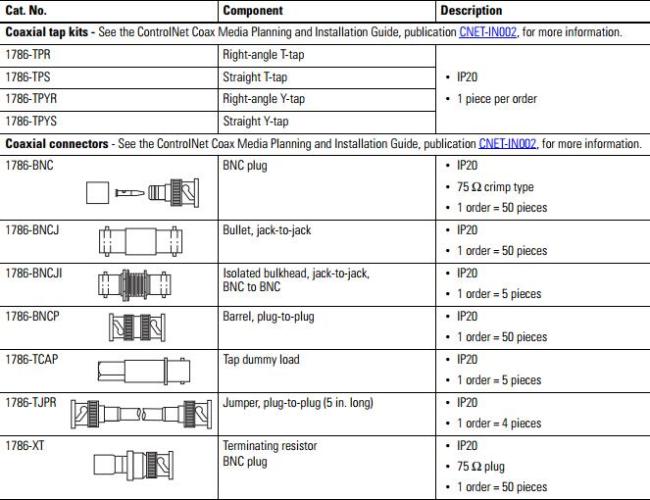 | Cat. No. | Component | Description |
|---|---|---|
| **Coaxial tap kits** - See the ControlNet Coax Media Planning and Installation Guide, publication CNET-IN002, for more information. | | |
| 1786-TPR | Right-angle T-tap | • IP20 • 1 piece per order |
| 1786-TPS | Straight T-tap | |
| 1786-TPYR | Right-angle Y-tap | |
| 1786-TPYS | Straight Y-tap | |
| **Coaxial connectors** - See the ControlNet Coax Media Planning and Installation Guide, publication CNET-IN002, for more information. | | |
| 1786-BNC | BNC plug | • IP20 • 75 Ω crimp type • 1 order = 50 pieces |
| 1786-BNCJ | Bullet, jack-to-jack | • IP20 • 1 order = 50 pieces |
| 1786-BNCJI | Isolated bulkhead, jack-to-jack, BNC to BNC | • IP20 • 1 order = 5 pieces |
| 1786-BNCP | Barrel, plug-to-plug | • IP20 • 1 order = 50 pieces |
| 1786-TCAP | Tap dummy load | • IP20 • 1 order = 5 pieces |
| 1786-TJPR | Jumper, plug-to-plug (5 in. long) | • IP20 • 1 order = 4 pieces |
| 1786-XT | Terminating resistor BNC plug | • IP20 • 75 Ω plug • 1 order = 50 pieces |