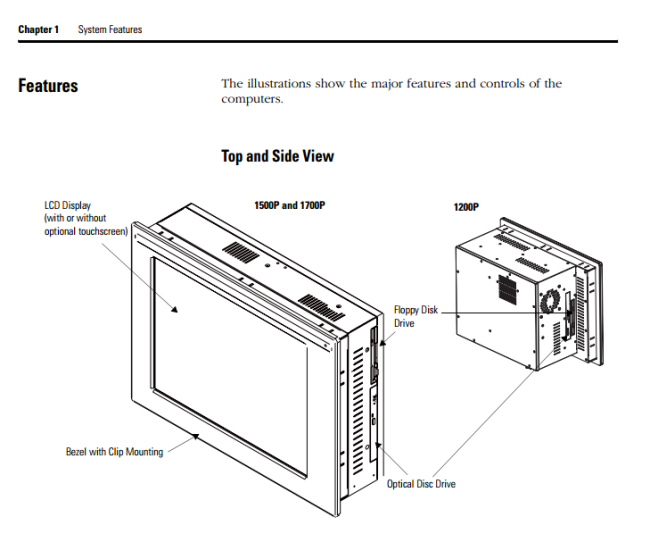 Chapter 1 System Features

Features

The illustrations show the major features and controls of the computers.

Top and Side View

LCD Display (with or without optional touchscreen)

1500P and 1700P

1200P

Floppy Disk Drive

Bezel with Clip Mounting

Optical Disc Drive