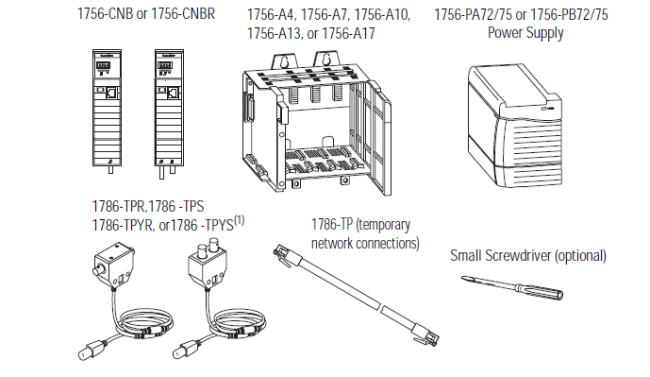 1756-CNB or 1756-CNBR

1756-A4, 1756-A7, 1756-A10, 1756-A13, or 1756-A17

1756-PA72/75 or 1756-PB72/75 Power Supply

1786-TPR,1786 -TPS 1786-TPYR, or1786 -TPYS$^{(1)}$

1786-TP (temporary network connections)

Small Screwdriver (optional)