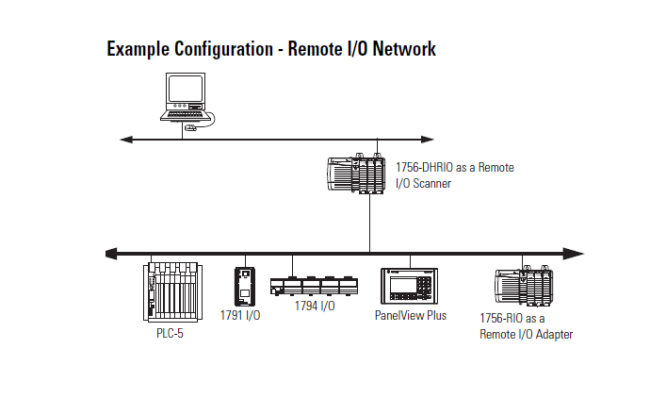 Example Configuration - Remote I/O Network

1756-DHRIO as a Remote I/O Scanner

PLC-5

1791 I/O

1794 I/O

PanelView Plus

1756-RIO as a Remote I/O Adapter