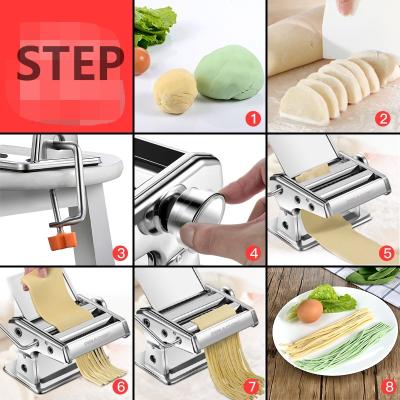 STEP

1

2

3

4

5

6

7

8