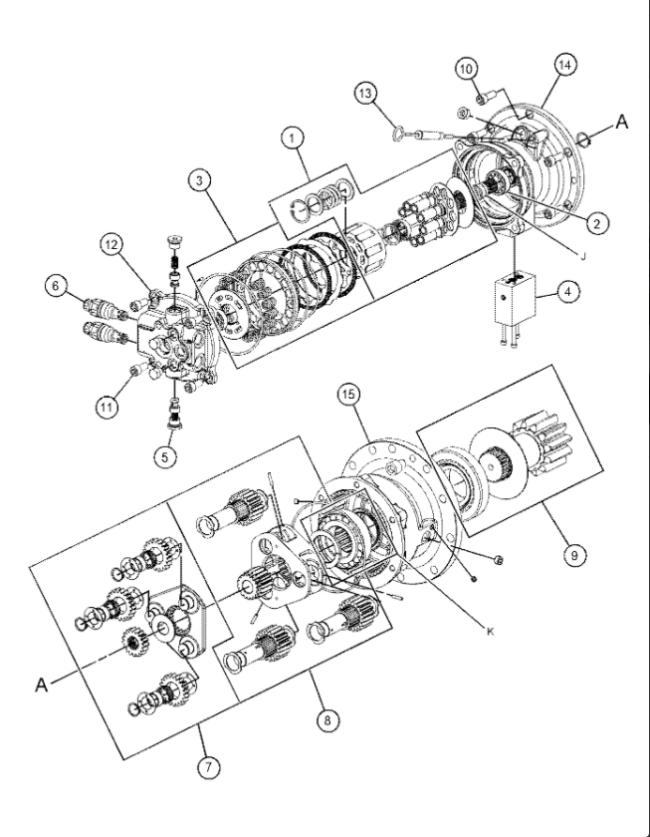 10
14
13
A
1
3
2
J
12
6
4
11
5
15
9
K
A
8
7