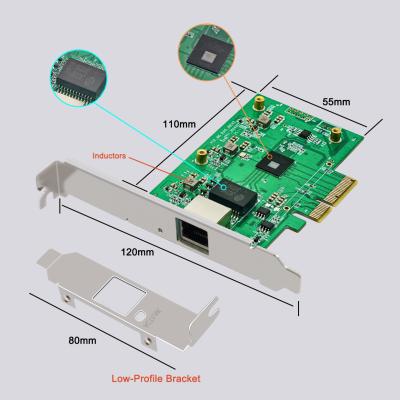 55mm

110mm

Inductors

120mm

80mm

Low-Profile Bracket