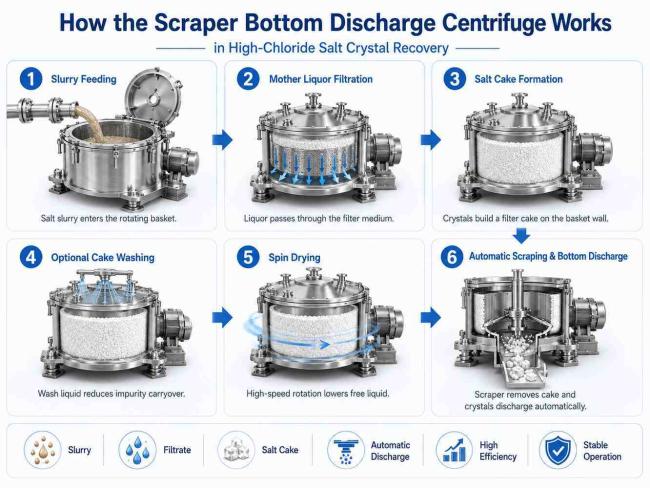 How the Scraper Bottom Discharge Centrifuge Works

in High-Chloride Salt Crystal Recovery

1 Slurry Feeding

Salt slurry enters the rotating basket.

2 Mother Liquor Filtration

Liquor passes through the filter medium.

3 Salt Cake Formation

Crystals build a filter cake on the basket wall.

4 Optional Cake Washing

Wash liquid reduces impurity carryover.

5 Spin Drying

High-speed rotation lowers free liquid.

6 Automatic Scraping & Bottom Discharge

Scraper removes cake and crystals discharge automatically.

Slurry

Filtrate

Salt Cake

Automatic Discharge

High Efficiency

Stable Operation