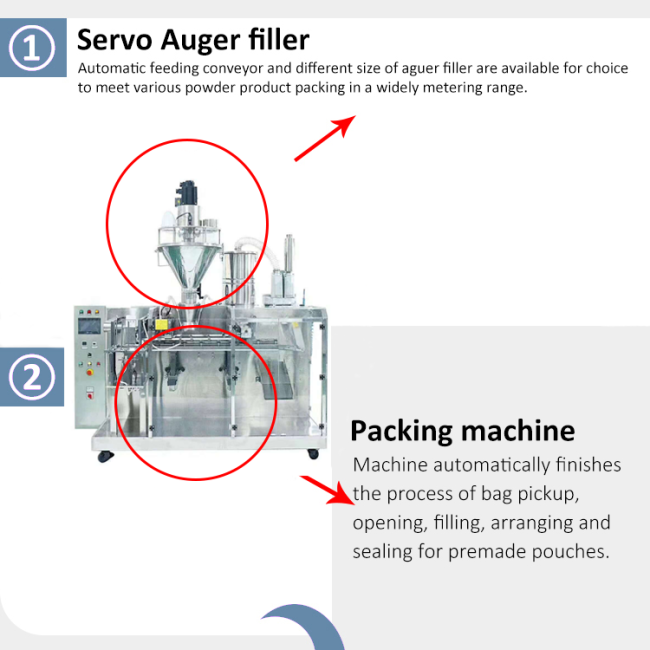 ①
Servo Auger filler
Automatic feeding conveyor and different size of aguer filler are available for choice to meet various powder product packing in a widely metering range.

②
Packing machine
Machine automatically finishes the process of bag pickup, opening, filling, arranging and sealing for premade pouches.