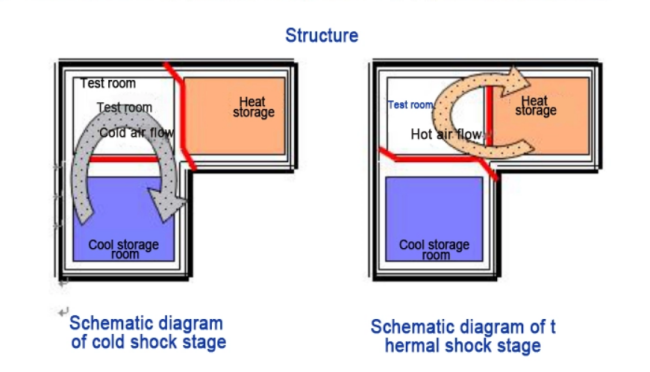 Structure

Test room

Test room

Cold air flow

Heat storage

Cool storage room

Schematic diagram of cold shock stage

Test room

Hot air flow

Heat storage

Cool storage room

Schematic diagram of t hermal shock stage