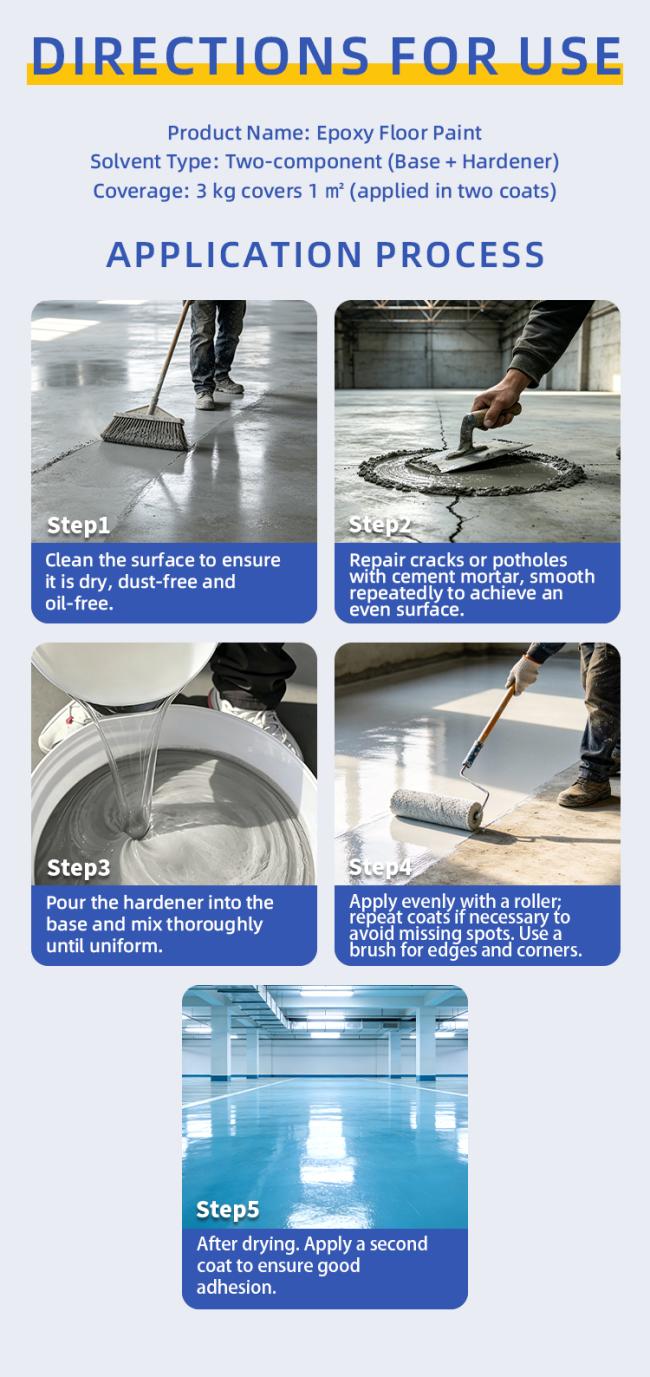 DIRECTIONS FOR USE

Product Name: Epoxy Floor Paint
Solvent Type: Two-component (Base + Hardener)
Coverage: 3 kg covers 1 ㎡ (applied in two coats)

APPLICATION PROCESS

Step1

Clean the surface to ensure it is dry, dust-free and oil-free.

Step2

Repair cracks or potholes with cement mortar, smooth repeatedly to achieve an even surface.

Step3

Pour the hardener into the base and mix thoroughly until uniform.

Step4

Apply evenly with a roller; repeat coats if necessary to avoid missing spots. Use a brush for edges and corners.

Step5

After drying. Apply a second coat to ensure good adhesion.