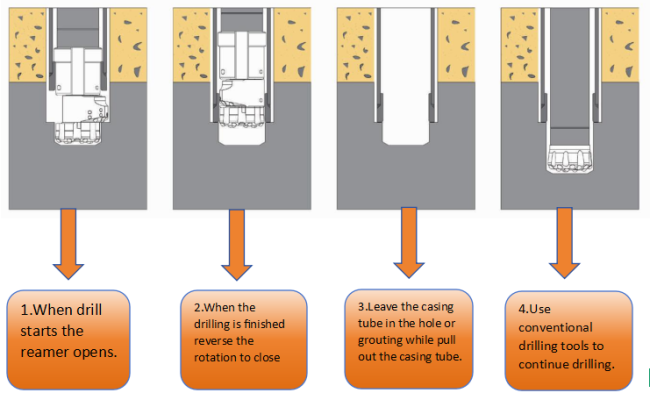 1.When drill starts the reamer opens.

2.When the drilling is finished reverse the rotation to close

3.Leave the casing tube in the hole or grouting while pull out the casing tube.

4.Use conventional drilling tools to continue drilling.