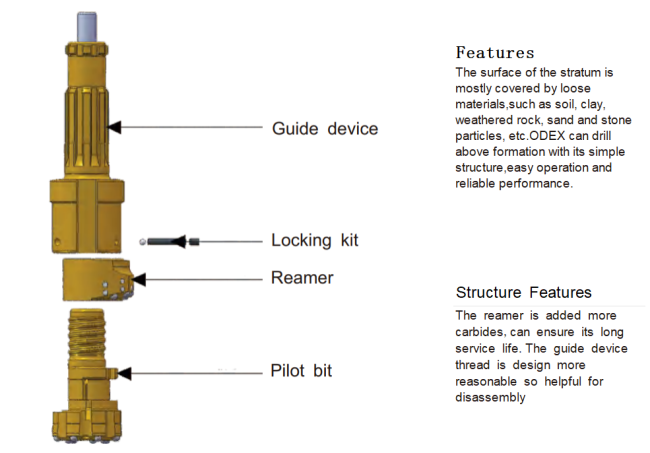 Guide device

Locking kit

Reamer

Pilot bit

Features

The surface of the stratum is mostly covered by loose materials,such as soil, clay, weathered rock, sand and stone particles, etc.ODEX can drill above formation with its simple structure,easy operation and reliable performance.

Structure Features

The reamer is added more carbides, can ensure its long service life. The guide device thread is design more reasonable so helpful for disassembly