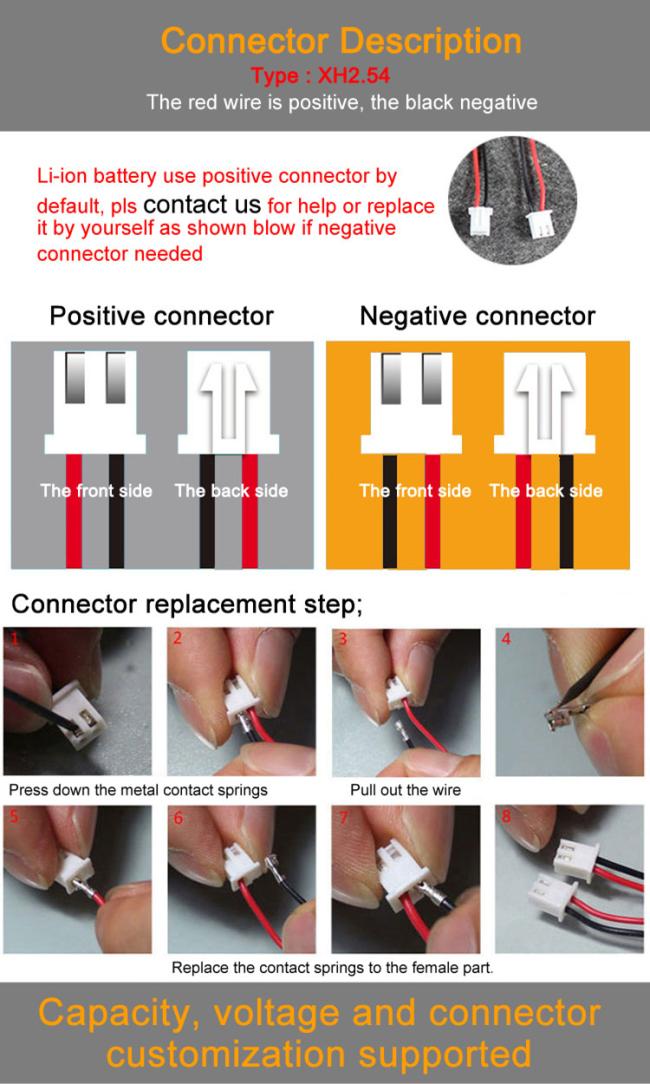 Connector Description
Type : XH2.54
The red wire is positive, the black negative

Li-ion battery use positive connector by default, pls contact us for help or replace it by yourself as shown blow if negative connector needed

Positive connector

The front side The back side

Negative connector

The front side The back side

Connector replacement step;

1 2 3 4

Press down the metal contact springs

Pull out the wire

5 6 7 8

Replace the contact springs to the female part.

Capacity, voltage and connector customization supported