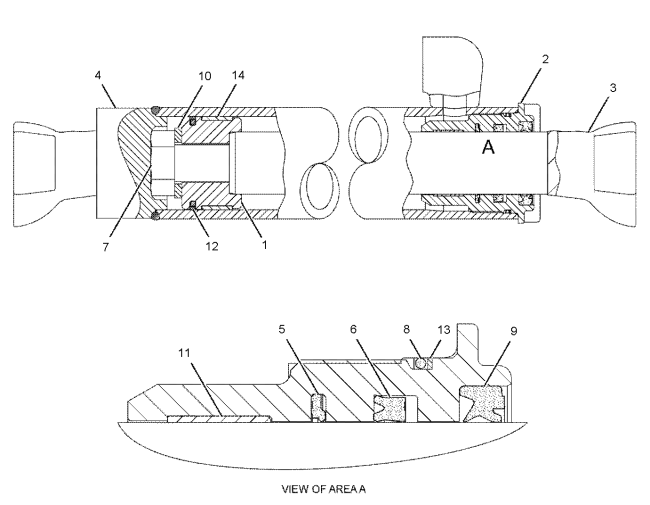 4
10
14
2
3
A
7
12
1

5
6
8
13
9
11

VIEW OF AREA A