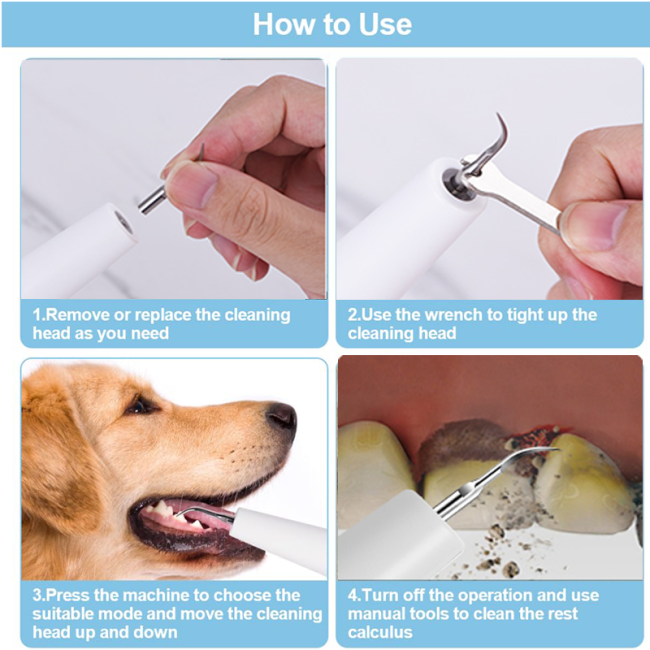 How to Use

1.Remove or replace the cleaning head as you need

2.Use the wrench to tight up the cleaning head

3.Press the machine to choose the suitable mode and move the cleaning head up and down

4.Turn off the operation and use manual tools to clean the rest calculus