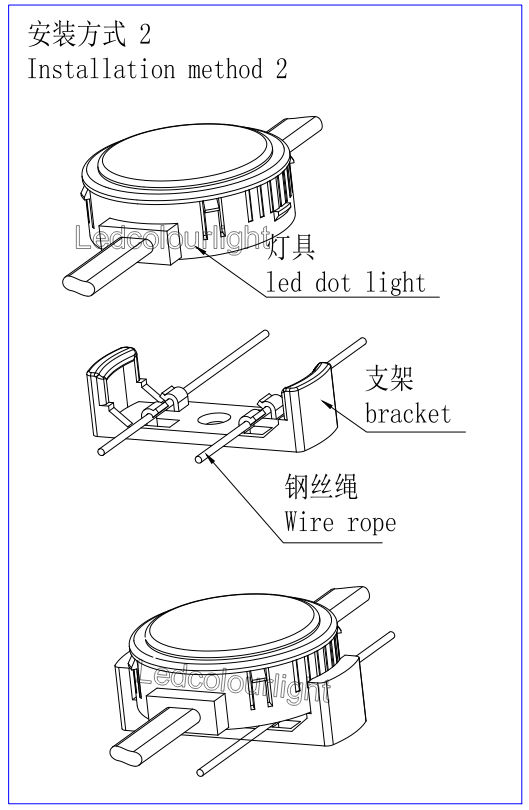 安装方式 2
Installation method 2

Ledcolourlight

灯具
led dot light

支架
bracket

钢丝绳
Wire rope

Ledcolourlight