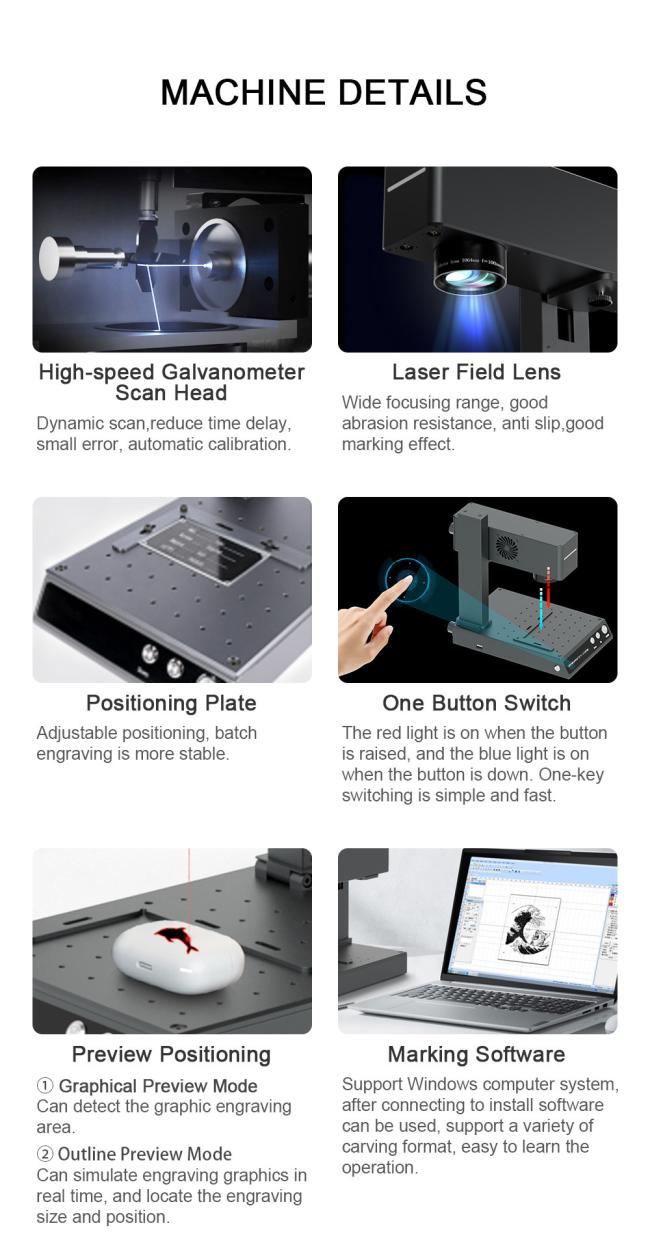 MACHINE DETAILS

High-speed Galvanometer Scan Head

Dynamic scan,reduce time delay, small error, automatic calibration.

Laser Field Lens

Wide focusing range, good abrasion resistance, anti slip,good marking effect.

Positioning Plate

Adjustable positioning, batch engraving is more stable.

One Button Switch

The red light is on when the button is raised, and the blue light is on when the button is down. One-key switching is simple and fast.

Preview Positioning

① Graphical Preview Mode
Can detect the graphic engraving area.

② Outline Preview Mode
Can simulate engraving graphics in real time, and locate the engraving size and position.

Marking Software

Support Windows computer system, after connecting to install software can be used, support a variety of carving format, easy to learn the operation.