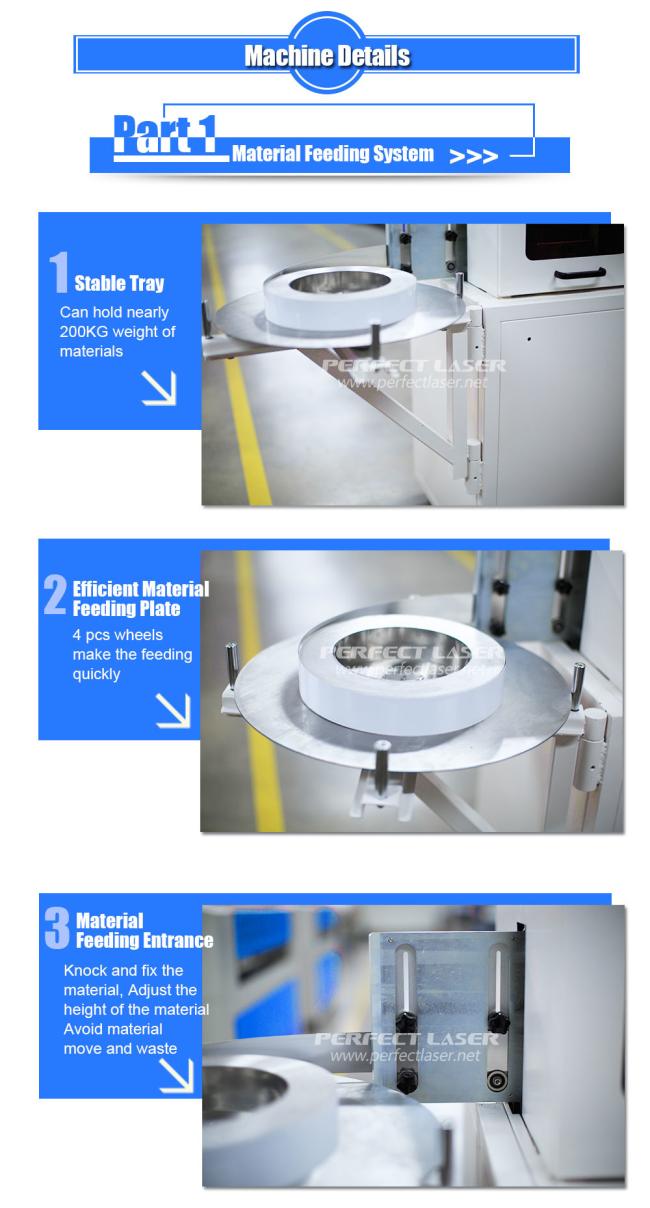 Machine Details

Part 1 Material Feeding System >>>

1 Stable Tray

Can hold nearly 200KG weight of materials

PERFECT LASER
www.perfectlaser.net

2 Efficient Material Feeding Plate

4 pcs wheels make the feeding quickly

PERFECT LASER
www.perfectlaser.net

3 Material Feeding Entrance

Knock and fix the material, Adjust the height of the material Avoid material move and waste

PERFECT LASER
www.perfectlaser.net