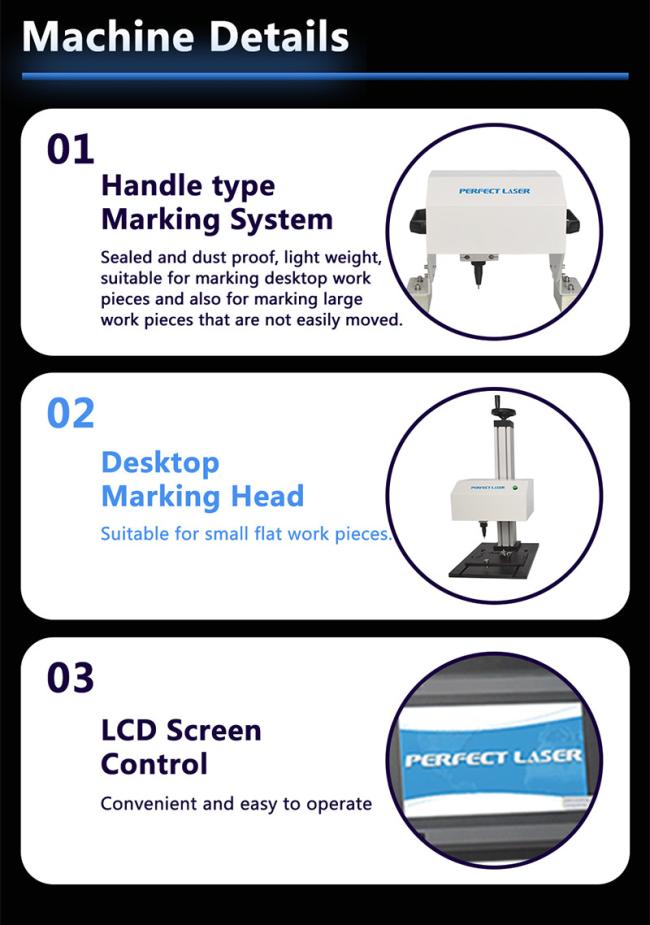 Machine Details

01

Handle type Marking System

Sealed and dust proof, light weight, suitable for marking desktop work pieces and also for marking large work pieces that are not easily moved.

PERFECT LASER

02

Desktop Marking Head

Suitable for small flat work pieces.

PERFECT LASER

03

LCD Screen Control

Convenient and easy to operate

PERFECT LASER