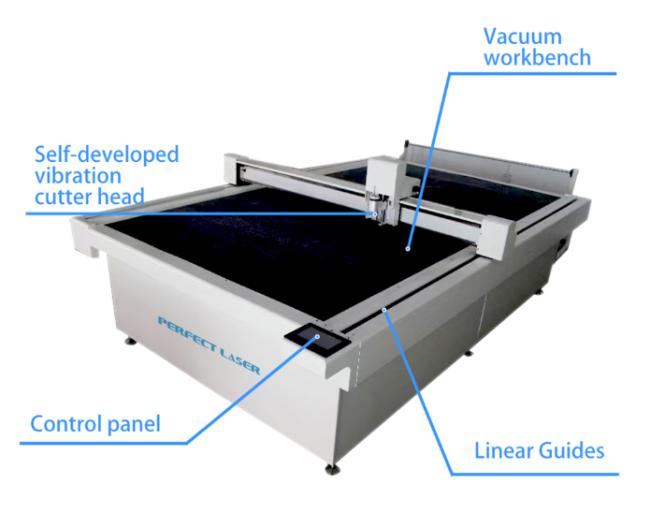 Vacuum workbench

Self-developed vibration cutter head

PERFECT LASER

Control panel

Linear Guides