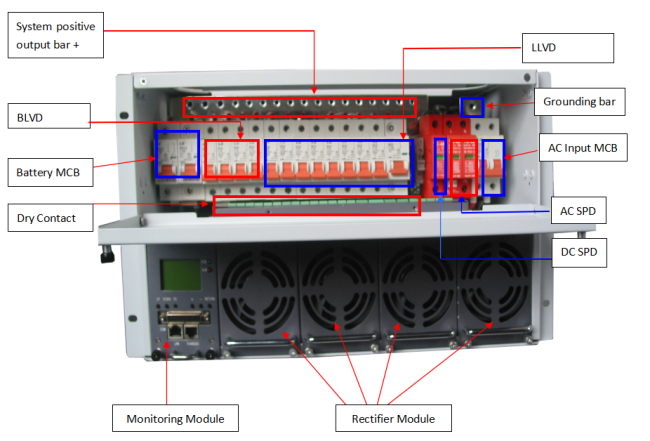 System positive output bar +

LLVD

Grounding bar

BLVD

AC Input MCB

Battery MCB

Dry Contact

AC SPD

DC SPD

Monitoring Module

Rectifier Module