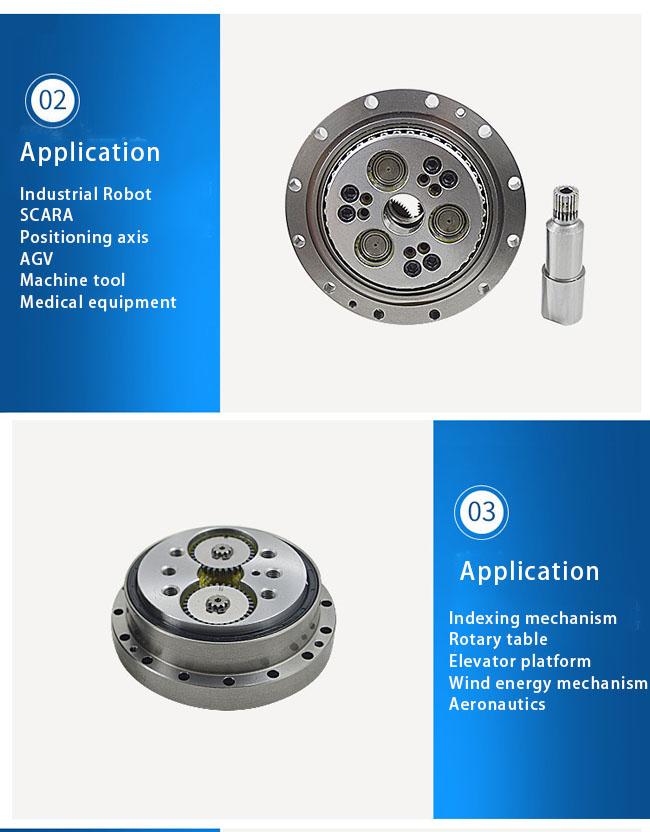 02

Application

Industrial Robot
SCARA
Positioning axis
AGV
Machine tool
Medical equipment

03

Application

Indexing mechanism
Rotary table
Elevator platform
Wind energy mechanism
Aeronautics