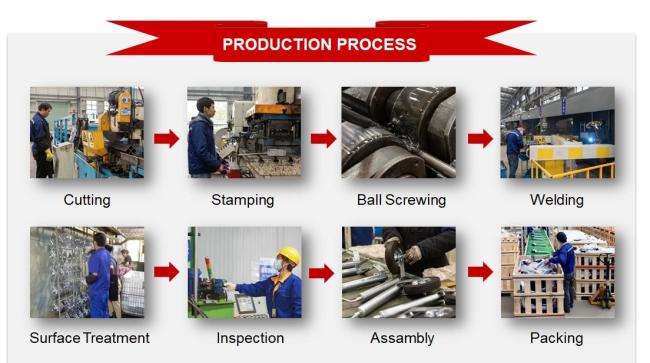 PRODUCTION PROCESS

Cutting

Stamping

Ball Screwing

Welding

Surface Treatment

Inspection

Assambly

Packing