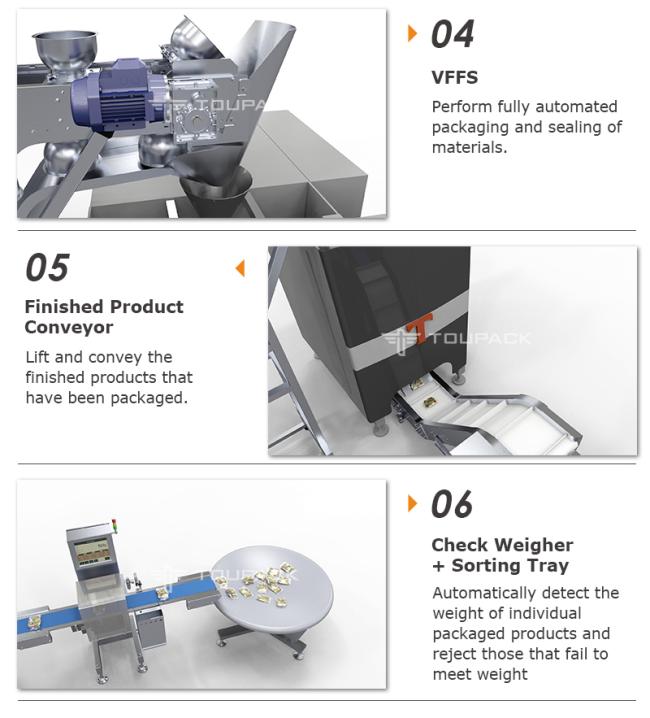 TOUPACK

04

VFFS

Perform fully automated packaging and sealing of materials.

05

Finished Product Conveyor

Lift and convey the finished products that have been packaged.

TOUPACK

TOUPACK

06

Check Weigher + Sorting Tray

Automatically detect the weight of individual packaged products and reject those that fail to meet weight