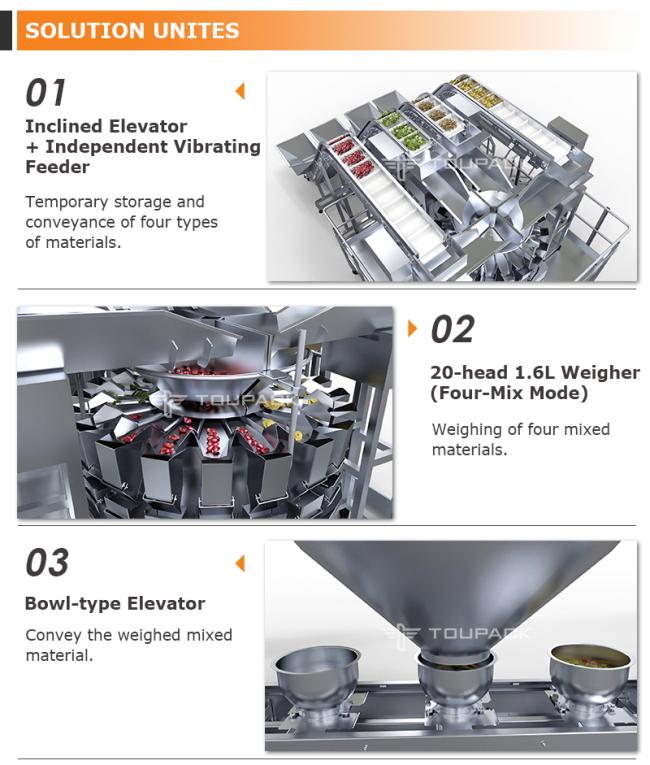 SOLUTION UNITES

01

Inclined Elevator + Independent Vibrating Feeder

Temporary storage and conveyance of four types of materials.

TOUPACK

02

20-head 1.6L Weigher (Four-Mix Mode)

Weighing of four mixed materials.

TOUPACK

03

Bowl-type Elevator

Convey the weighed mixed material.

TOUPACK