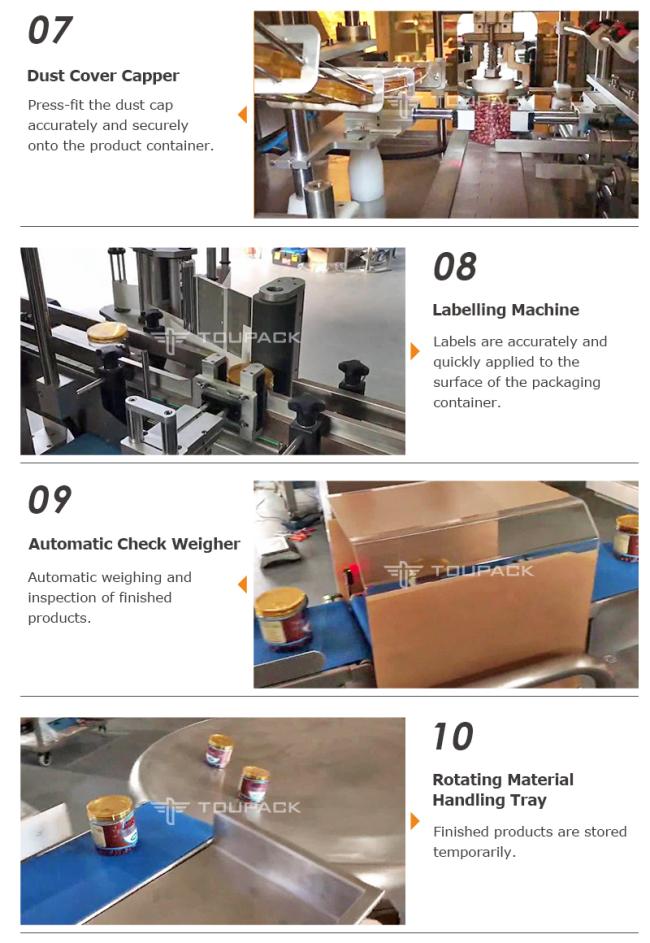 07

Dust Cover Capper

Press-fit the dust cap accurately and securely onto the product container.

TOUPACK

08

Labelling Machine

Labels are accurately and quickly applied to the surface of the packaging container.

09

Automatic Check Weigher

Automatic weighing and inspection of finished products.

TOUPACK

TOUPACK

10

Rotating Material Handling Tray

Finished products are stored temporarily.