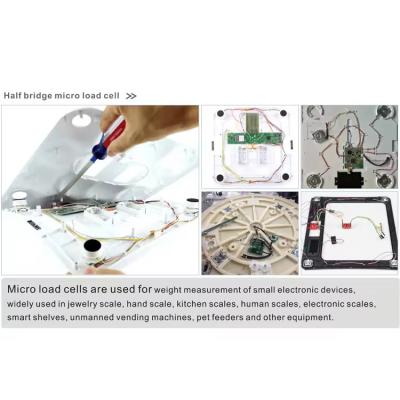 Half bridge micro load cell >>

Micro load cells are used for weight measurement of small electronic devices, widely used in jewelry scale, hand scale, kitchen scales, human scales, electronic scales, smart shelves, unmanned vending machines, pet feeders and other equipment.