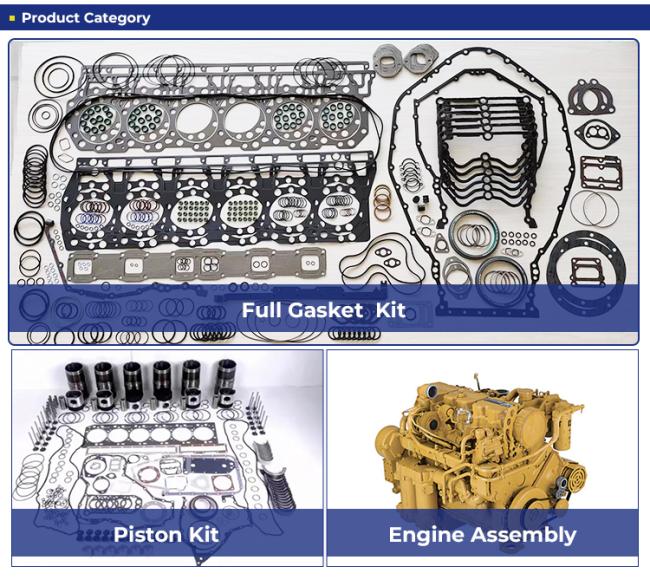 Product Category

Full Gasket Kit

Piston Kit

Engine Assembly