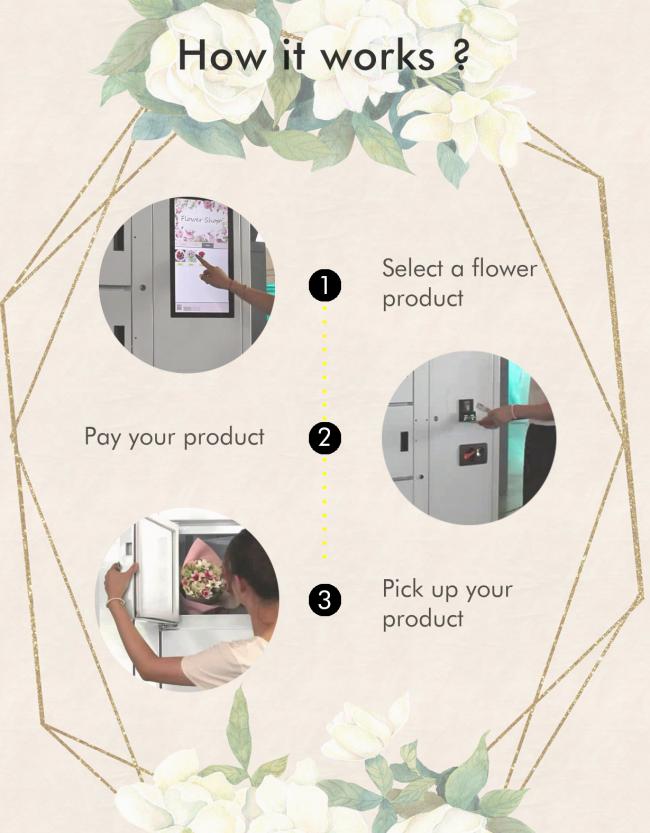 How it works ?

Flower Shop

1 Select a flower product

Pay your product 2

3 Pick up your product