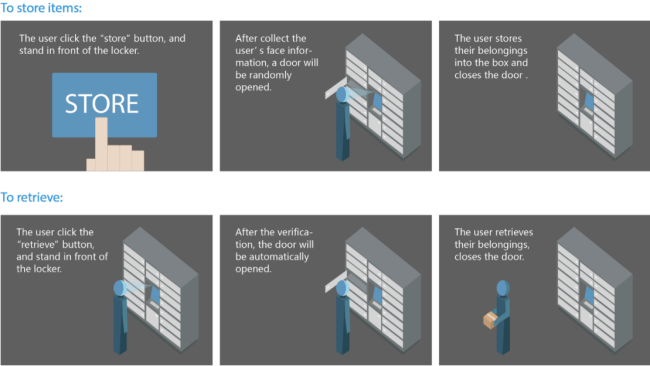 To store items:

The user click the "store" button, and stand in front of the locker.

STORE

After collect the user' s face information, a door will be randomly opened.

The user stores their belongings into the box and closes the door .

To retrieve:

The user click the "retrieve" button, and stand in front of the locker.

After the verification, the door will be automatically opened.

The user retrieves their belongings, closes the door.