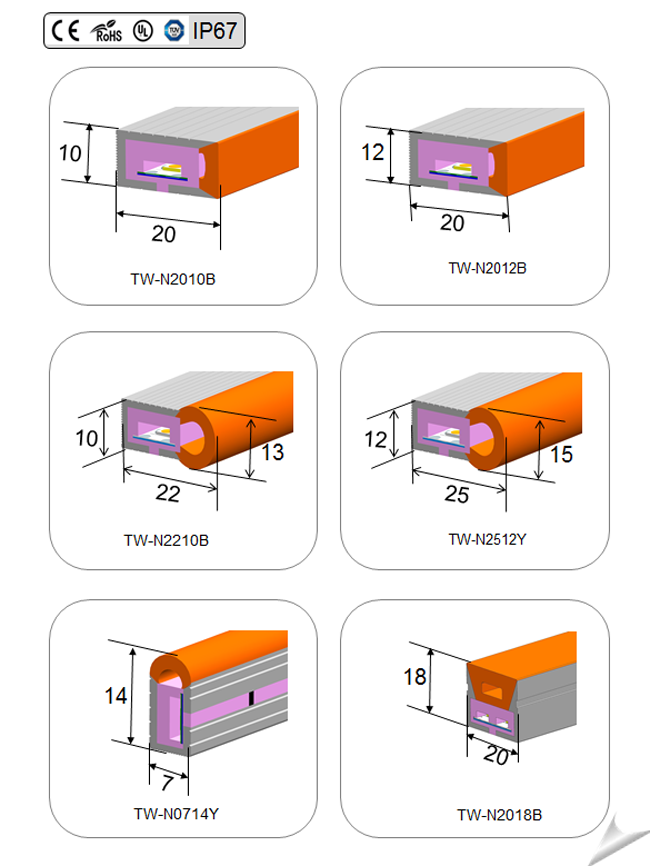 CE RoHS UL TÜV IP67

10
20
TW-N2010B

12
20
TW-N2012B

10
13
22
TW-N2210B

12
15
25
TW-N2512Y

14
7
TW-N0714Y

18
20
TW-N2018B