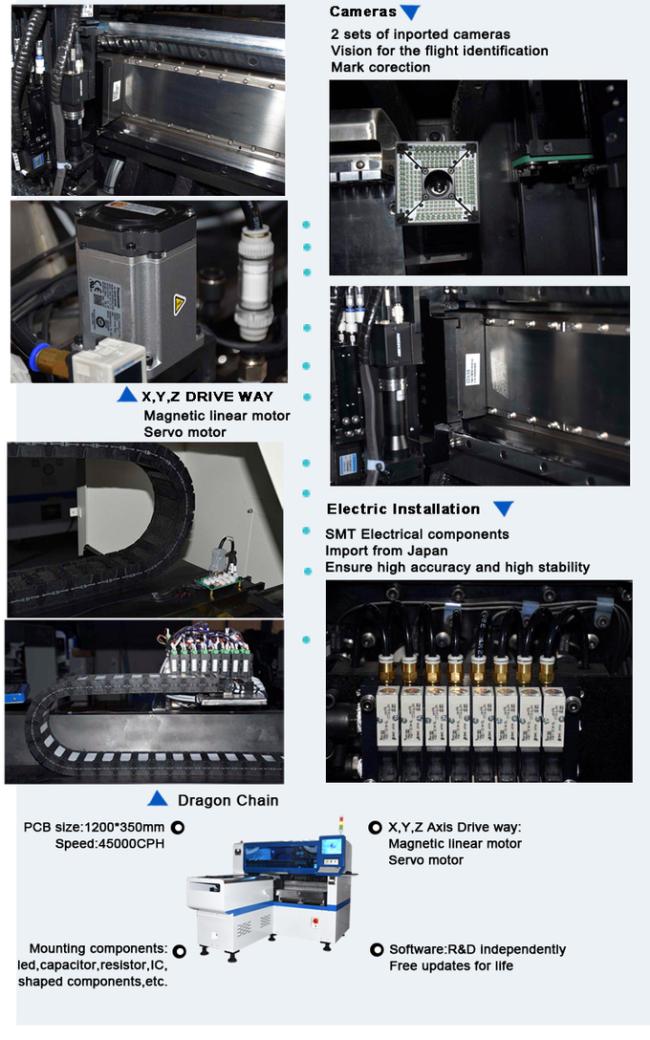 Cameras

2 sets of inported cameras
Vision for the flight identification
Mark corection

X,Y,Z DRIVE WAY

Magnetic linear motor
Servo motor

Electric Installation

SMT Electrical components
Import from Japan
Ensure high accuracy and high stability

Dragon Chain

PCB size:1200*350mm
Speed:45000CPH

X,Y,Z Axis Drive way:
Magnetic linear motor
Servo motor

Mounting components:
led,capacitor,resistor,IC,
shaped components,etc.

Software:R&D independently
Free updates for life