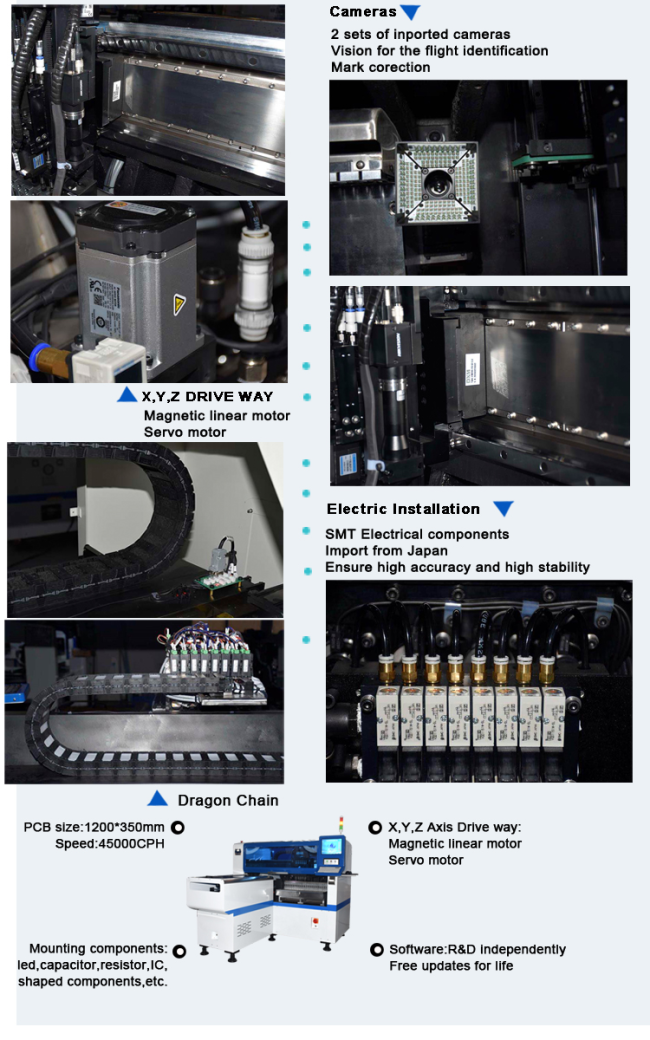 Cameras

2 sets of inported cameras
Vision for the flight identification
Mark corection

X,Y,Z DRIVE WAY

Magnetic linear motor
Servo motor

Electric Installation

SMT Electrical components
Import from Japan
Ensure high accuracy and high stability

Dragon Chain

PCB size:1200*350mm
Speed:45000CPH

X,Y,Z Axis Drive way:
Magnetic linear motor
Servo motor

Mounting components:
led,capacitor,resistor,IC,
shaped components,etc.

Software:R&D independently
Free updates for life