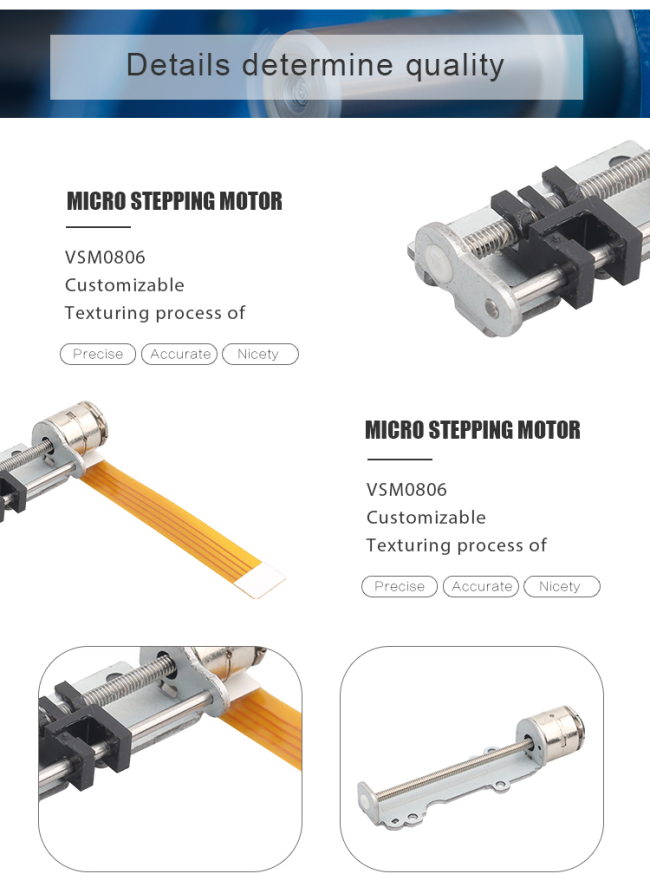 Details determine quality

MICRO STEPPING MOTOR

VSM0806
Customizable
Texturing process of

Precise Accurate Nicety

MICRO STEPPING MOTOR

VSM0806
Customizable
Texturing process of

Precise Accurate Nicety