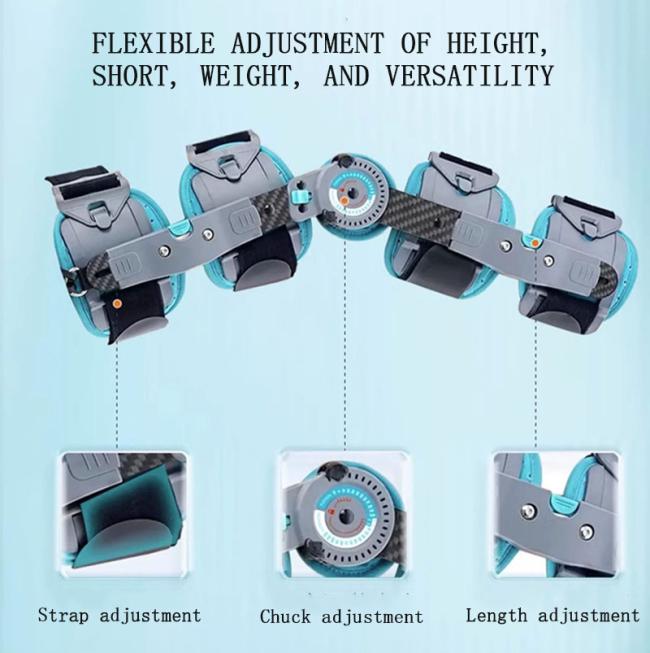 FLEXIBLE ADJUSTMENT OF HEIGHT, SHORT, WEIGHT, AND VERSATILITY

Strap adjustment

Chuck adjustment

Length adjustment