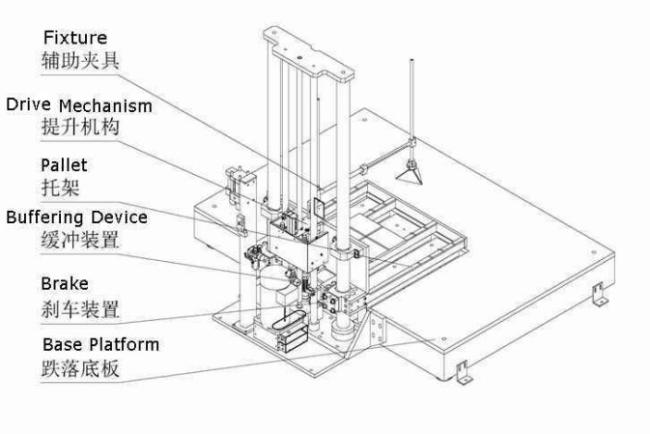 Fixture
辅助夹具

Drive Mechanism
提升机构

Pallet
托架

Buffering Device
缓冲装置

Brake
刹车装置

Base Platform
跌落底板