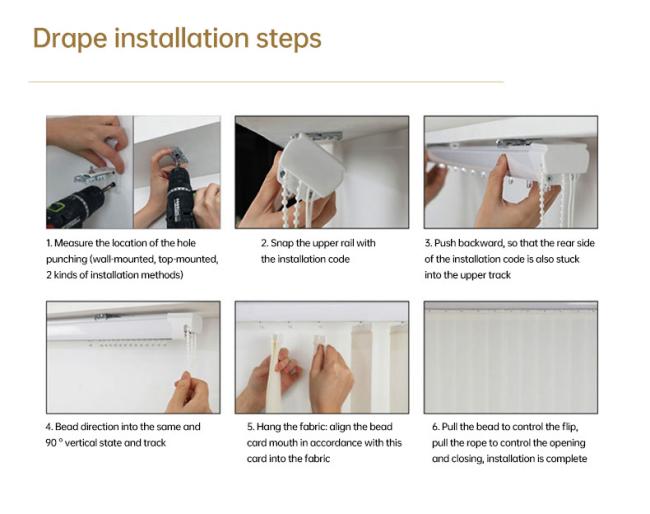 Drape installation steps

1. Measure the location of the hole punching (wall-mounted, top-mounted, 2 kinds of installation methods)

2. Snap the upper rail with the installation code

3. Push backward, so that the rear side of the installation code is also stuck into the upper track

4. Bead direction into the same and 90 ° vertical state and track

5. Hang the fabric: align the bead card mouth in accordance with this card into the fabric

6. Pull the bead to control the flip, pull the rope to control the opening and closing, installation is complete