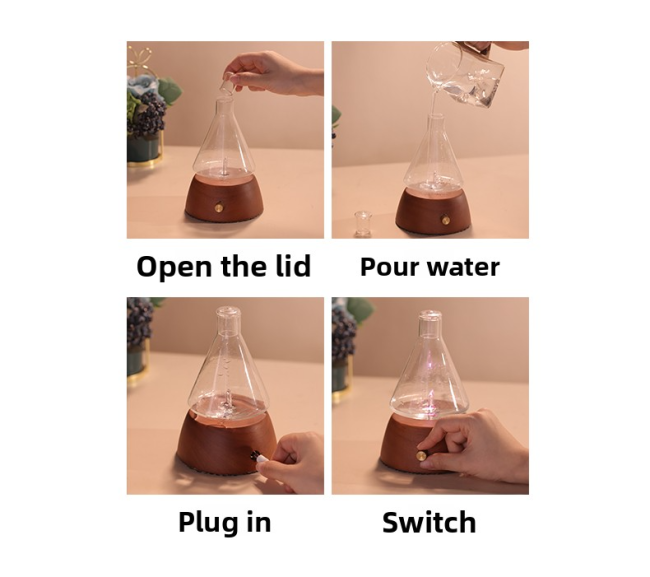 Open the lid

Pour water

Plug in

Switch