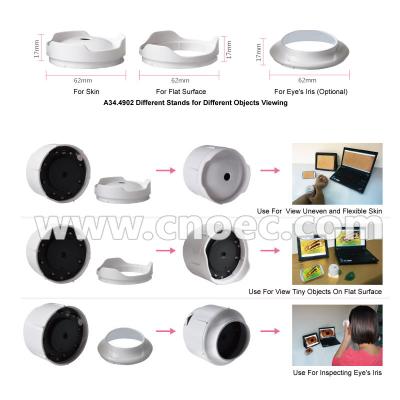 17mm

62mm

For Skin

17mm

62mm

For Flat Surface

17mm

62mm

For Eye's Iris (Optional)

A34.4902 Different Stands for Different Objects Viewing

Use For View Uneven and Flexible Skin

www.cnoec.com

Use For View Tiny Objects On Flat Surface

Use For Inspecting Eye's Iris