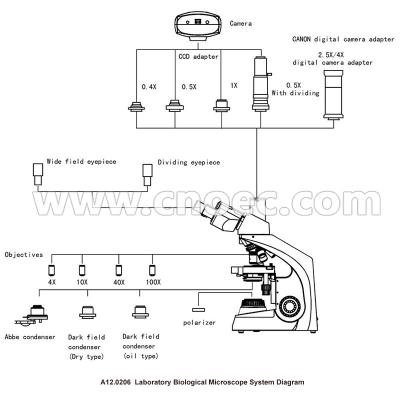 Camera

CANON digital camera adapter

CCD adapter

2.5X/4X
digital camera adapter

0.4X

0.5X

1X

0.5X
With dividing

Wide field eyepiece

Dividing eyepiece

www.cnoec.com

Objectives

4X

10X

40X

100X

Abbe condenser

Dark field condenser (Dry type)

Dark field condenser (oil type)

polarizer

A12.0206 Laboratory Biological Microscope System Diagram