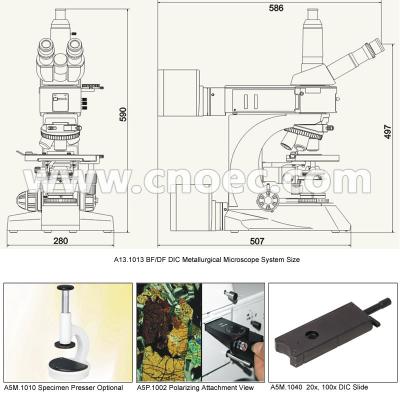 586

590

497

www.cnoec.com

280

507

A13.1013 BF/DF DIC Metallurgical Microscope System Size

A5M.1010 Specimen Presser Optional

A5P.1002 Polarizing Attachment View

A5M.1040 20x, 100x DIC Slide