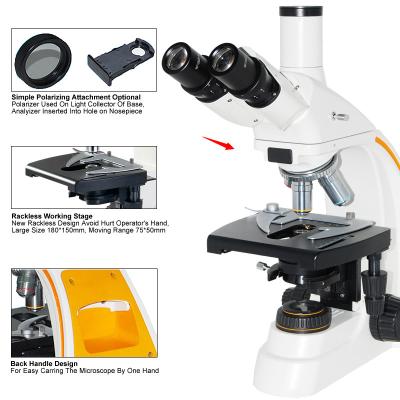 Simple Polarizing Attachment Optional
Polarizer Used On Light Collector Of Base, Analyizer Inserted Into Hole on Nosepiece

Rackless Working Stage
New Rackless Design Avoid Hurt Operator's Hand, Large Size 180*150mm, Moving Range 75*50mm

Back Handle Design
For Easy Carring The Microscope By One Hand