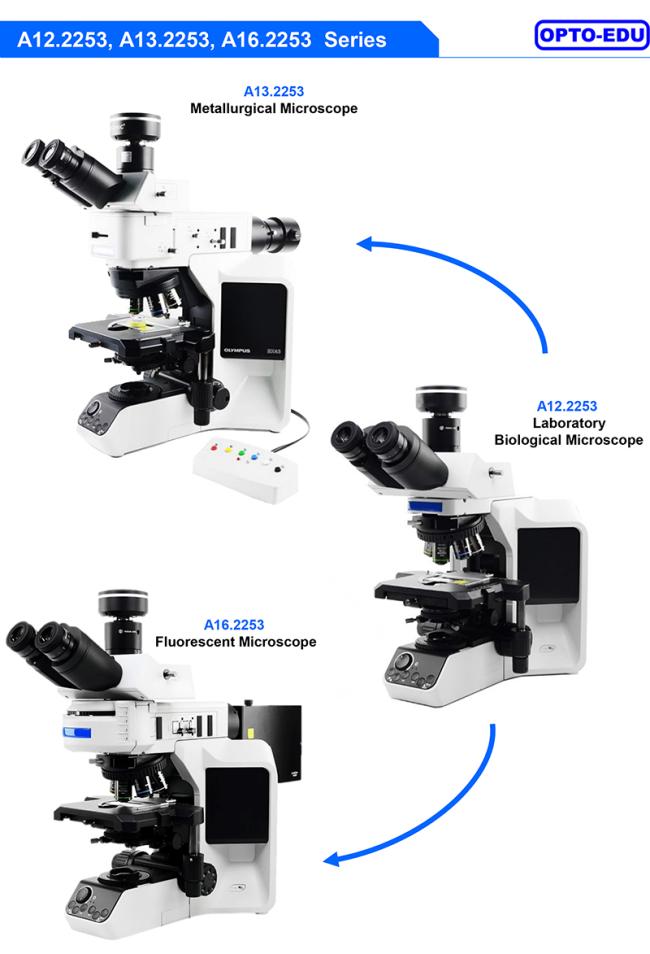 A12.2253, A13.2253, A16.2253 Series

OPTO-EDU

A13.2253
Metallurgical Microscope

OLYMPUS

A12.2253
Laboratory
Biological Microscope

A16.2253
Fluorescent Microscope