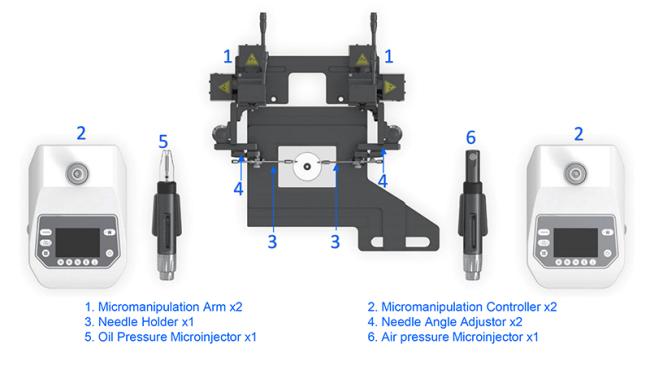 1
1
2
5
6
2
4
4
3
3

1. Micromanipulation Arm x2
3. Needle Holder x1
5. Oil Pressure Microinjector x1

2. Micromanipulation Controller x2
4. Needle Angle Adjustor x2
6. Air pressure Microinjector x1