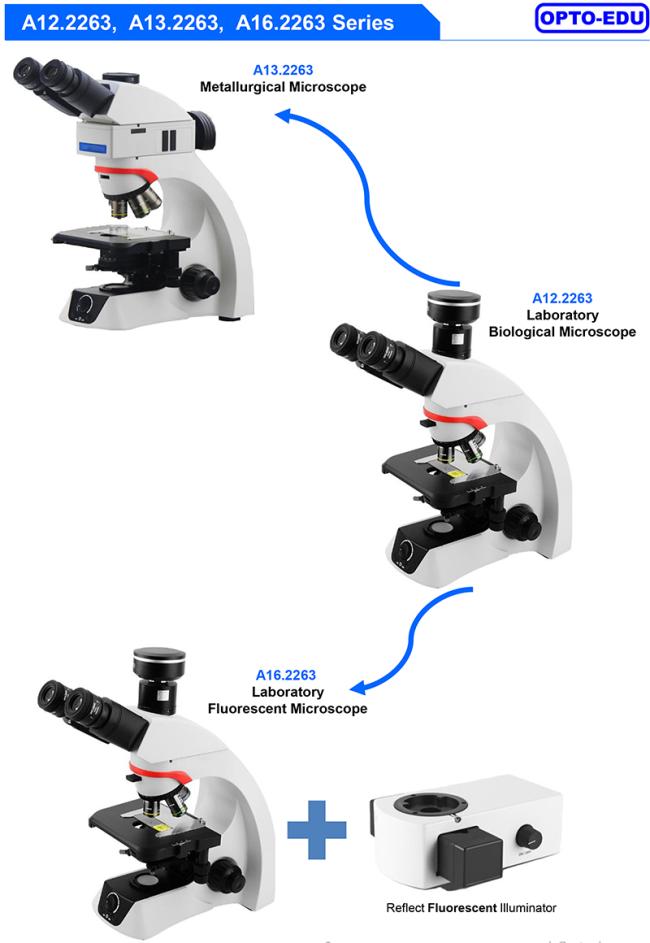 A12.2263, A13.2263, A16.2263 Series

OPTO-EDU

A13.2263
Metallurgical Microscope

A12.2263
Laboratory
Biological Microscope

A16.2263
Laboratory
Fluorescent Microscope

Reflect Fluorescent Illuminator