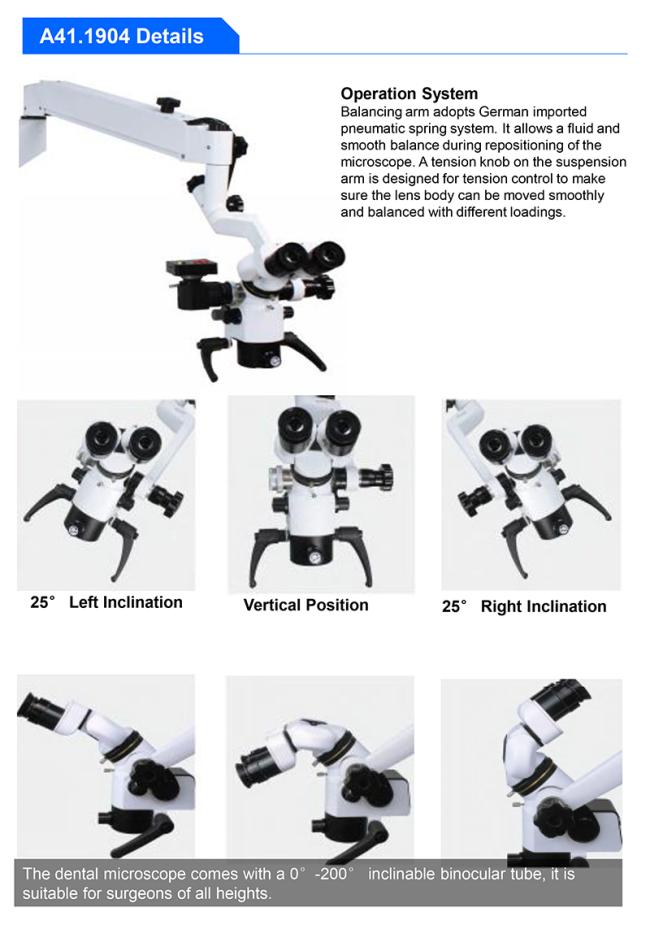 A41.1904 Details

Operation System
Balancing arm adopts German imported pneumatic spring system. It allows a fluid and smooth balance during repositioning of the microscope. A tension knob on the suspension arm is designed for tension control to make sure the lens body can be moved smoothly and balanced with different loadings.

25° Left Inclination

Vertical Position

25° Right Inclination

The dental microscope comes with a 0° -200° inclinable binocular tube, it is suitable for surgeons of all heights.