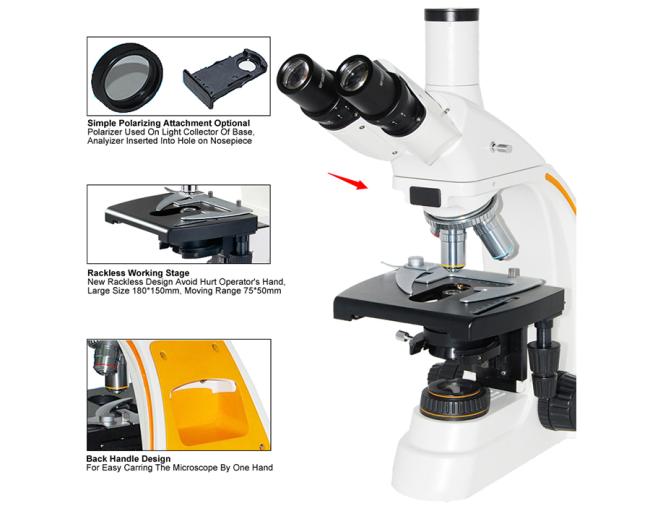 Simple Polarizing Attachment Optional
Polarizer Used On Light Collector Of Base, Analyizer Inserted Into Hole on Nosepiece

Rackless Working Stage
New Rackless Design Avoid Hurt Operator's Hand, Large Size 180*150mm, Moving Range 75*50mm

Back Handle Design
For Easy Carring The Microscope By One Hand