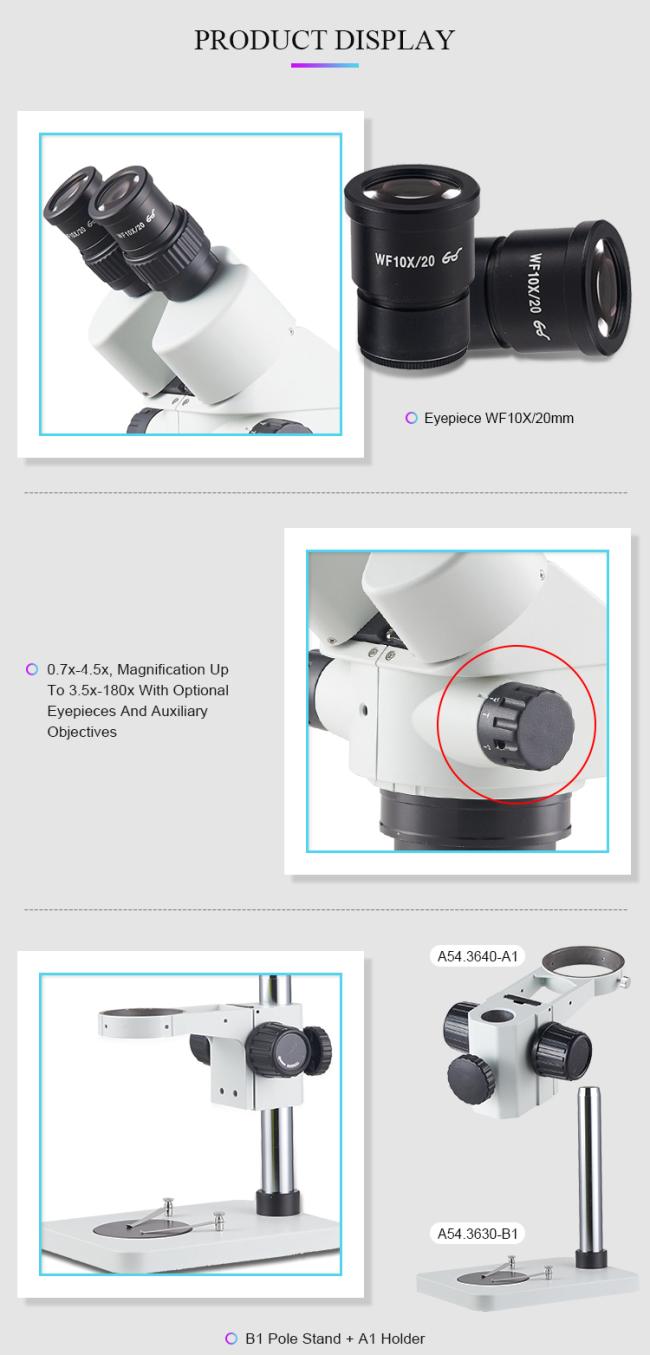 PRODUCT DISPLAY

WF10X/20

WF10X/20

WF10X/20

WF10X/20

Eyepiece WF10X/20mm

0.7x-4.5x, Magnification Up To 3.5x-180x With Optional Eyepieces And Auxiliary Objectives

A54.3640-A1

A54.3630-B1

B1 Pole Stand + A1 Holder